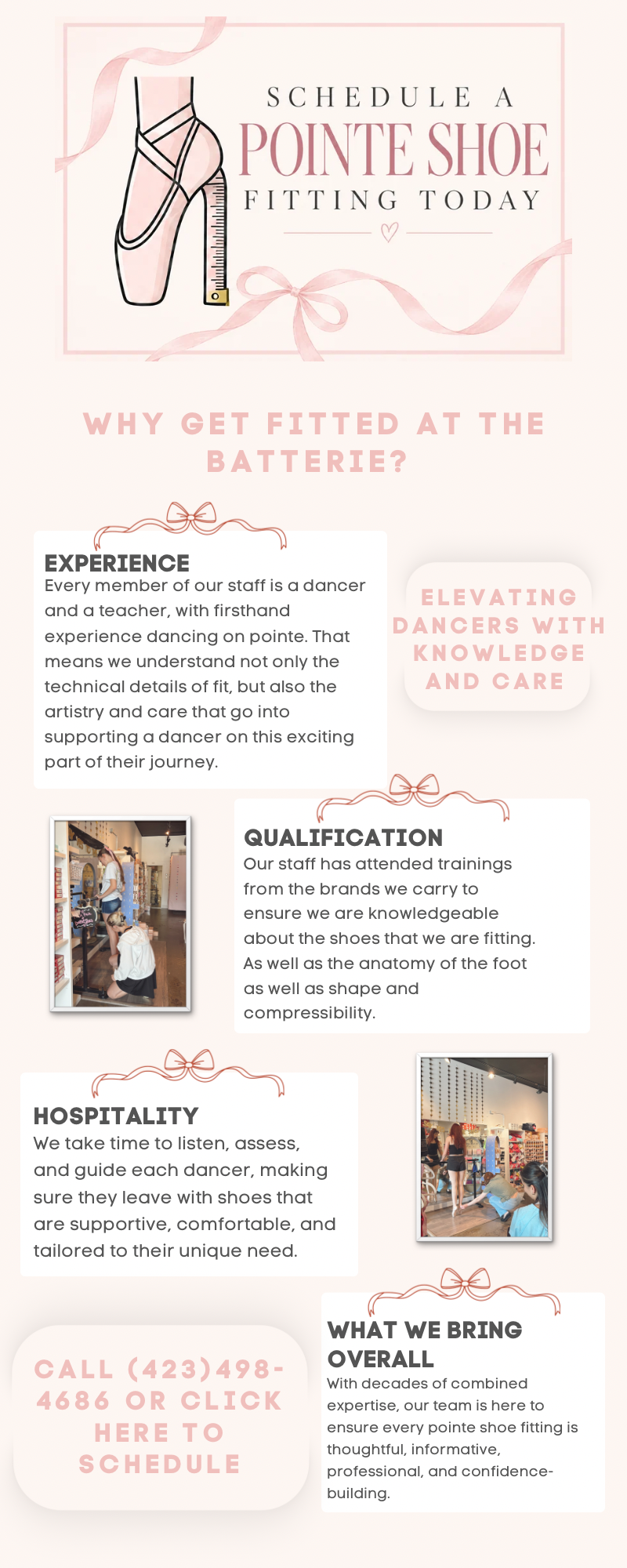 SCHEDULE A
POINTE SHOE
FITTING TODAY

WHY GET FITTED AT THE BATTERIE?

EXPERIENCE
Every member of our staff is a dancer and a teacher, with firsthand experience dancing on pointe. That means we understand not only the technical details of fit, but also the artistry and care that go into supporting a dancer on this exciting part of their journey.

ELEVATING DANCERS WITH KNOWLEDGE AND CARE

QUALIFICATION
Our staff has attended trainings from the brands we carry to ensure we are knowledgeable about the shoes that we are fitting. As well as the anatomy of the foot as well as shape and compressibility.

HOSPITALITY
We take time to listen, assess, and guide each dancer, making sure they leave with shoes that are supportive, comfortable, and tailored to their unique need.

CALL (423)498-4686 OR CLICK HERE TO SCHEDULE

WHAT WE BRING OVERALL
With decades of combined expertise, our team is here to ensure every pointe shoe fitting is thoughtful, informative, professional, and confidence-building.